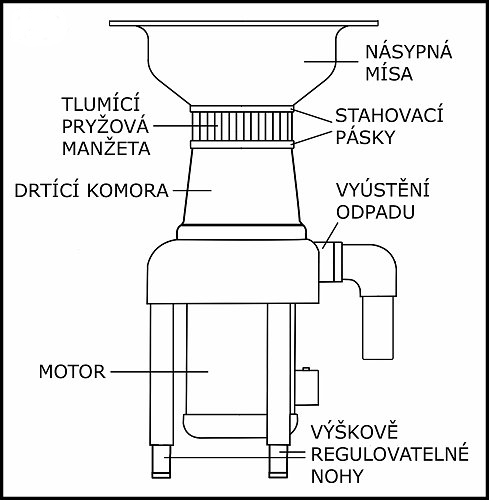 NÁSYPNÁ MÍSA

TLUMÍCÍ PRYŽOVÁ MANŽETA

STAHOVACÍ PÁSKY

DRTÍCÍ KOMORA

VYÚSTĚNÍ ODPADU

MOTOR

VÝŠKOVĚ REGULOVATELNÉ NOHY